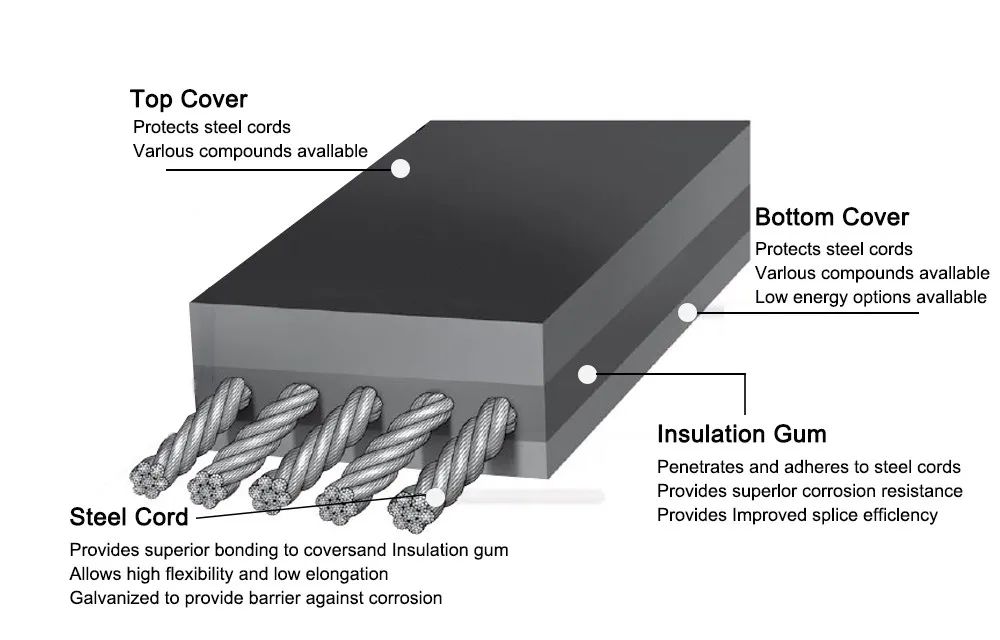 Top Cover
Protects steel cords
Varlous compounds avallable

Bottom Cover
Protects steel cords
Varlous compounds avallable
Low energy options avallable

Insulation Gum
Penetrates and adheres to steel cords
Provides superlor corrosion resistance
Provides Improved splice efficlency

Steel Cord
Provides superior bonding to coversand Insulation gum
Allows high flexibility and low elongation
Galvanized to provide barrier against corrosion